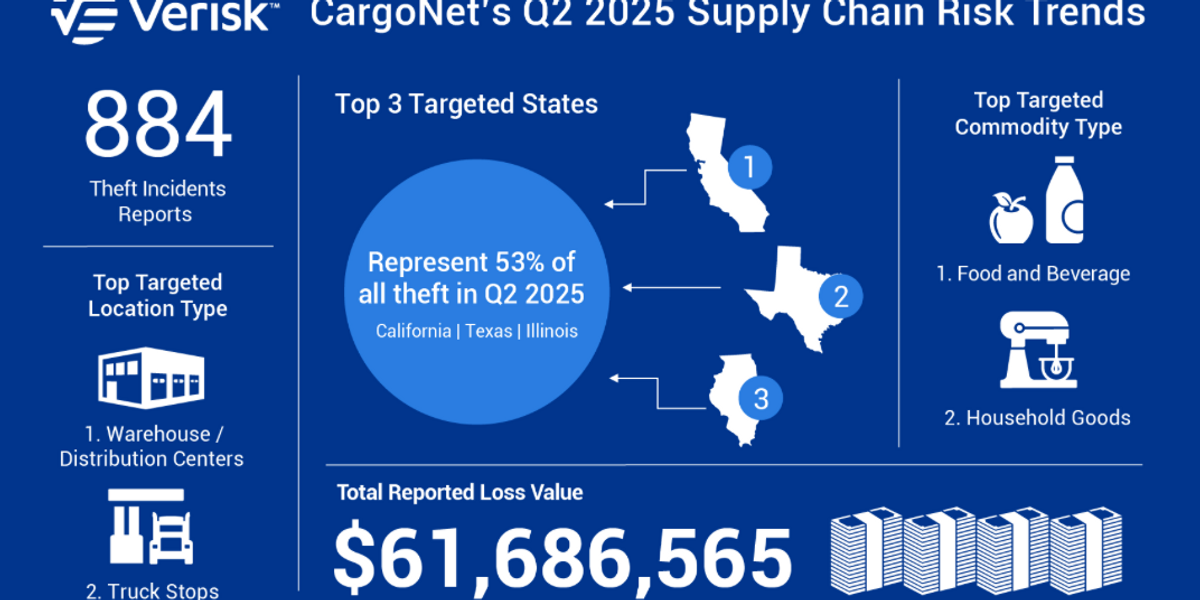 Verisk™ CargoNet's Q2 2025 Supply Chain Risk Trends

884
Theft Incidents Reports

Top Targeted Location Type

1. Warehouse / Distribution Centers

2. Truck Stops

Top 3 Targeted States

Represent 53% of all theft in Q2 2025
California | Texas | Illinois

1
2
3

Top Targeted Commodity Type

1. Food and Beverage

2. Household Goods

Total Reported Loss Value
$61,686,565